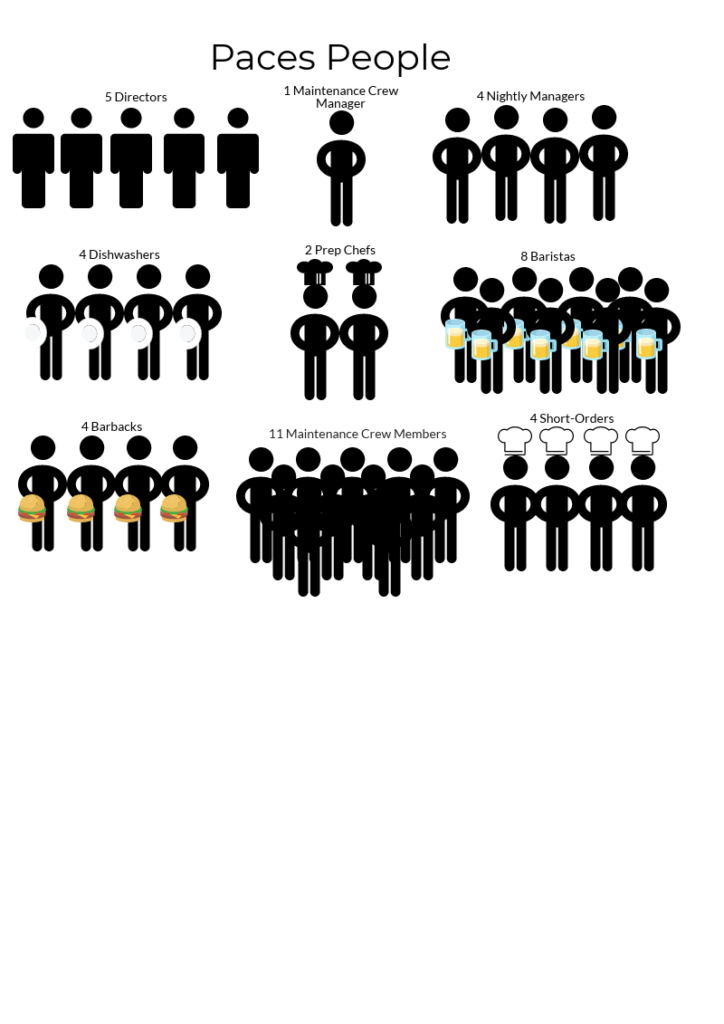 Paces People

5 Directors

1 Maintenance Crew Manager

4 Nightly Managers

4 Dishwashers

2 Prep Chefs

8 Baristas

4 Barbacks

11 Maintenance Crew Members

4 Short-Orders