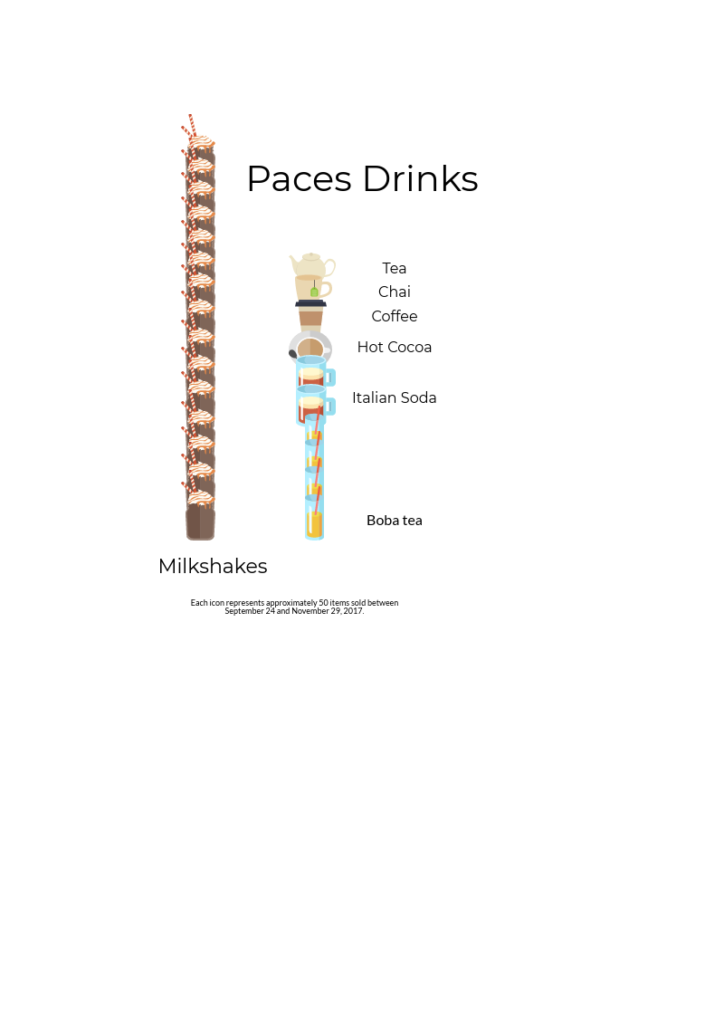 Paces Drinks

Tea
Chai
Coffee
Hot Cocoa
Italian Soda
Boba tea

Milkshakes

Each icon represents approximately 50 items sold between September 24 and November 29, 2017.